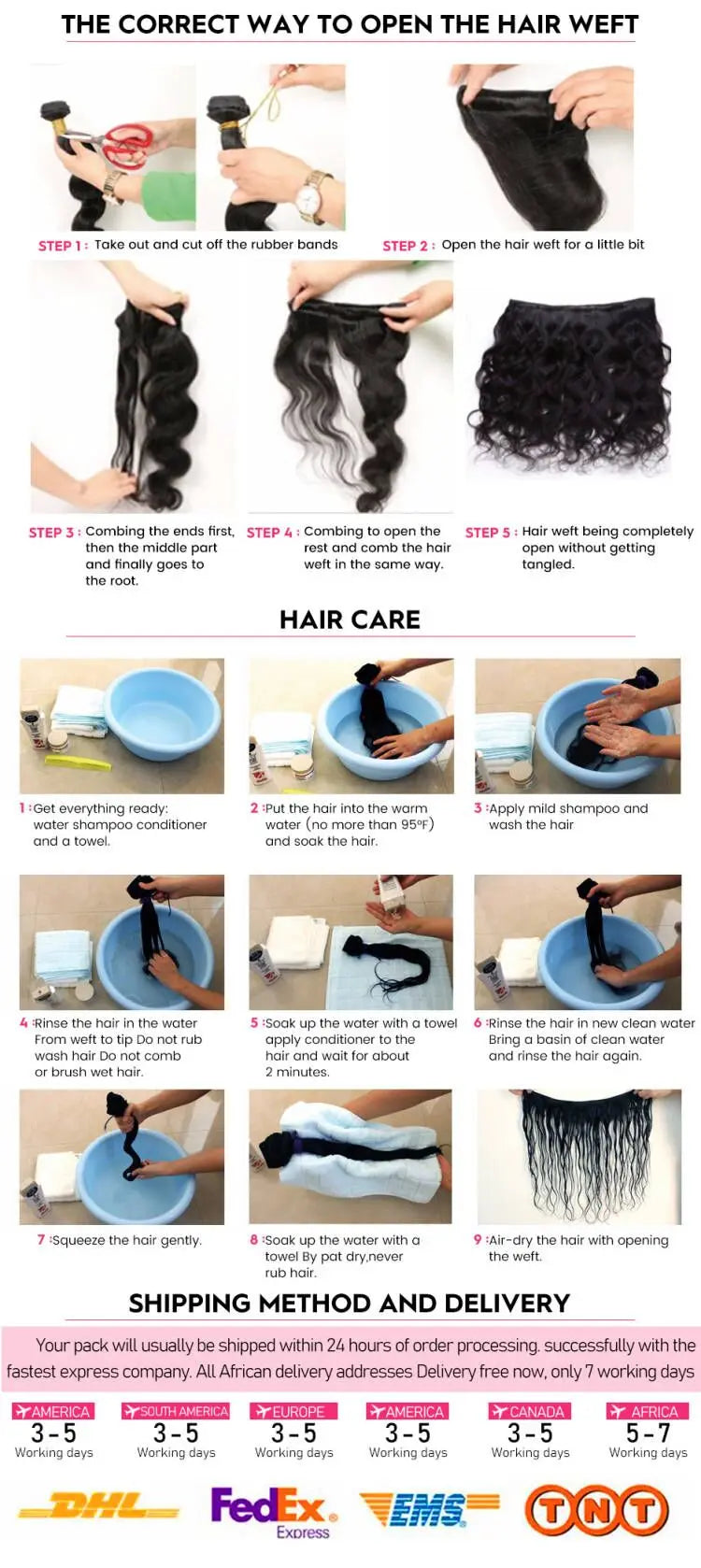 THE CORRECT WAY TO OPEN THE HAIR WEFT

STEP 1 : Take out and cut off the rubber bands

STEP 2 : Open the hair weft for a little bit

STEP 3 : Combing the ends first, then the middle part and finally goes to the root.

STEP 4 : Combing to open the rest and comb the hair weft in the same way.

STEP 5 : Hair weft being completely open without getting tangled.

HAIR CARE

1 :Get everything ready: water shampoo conditioner and a towel.

2 :Put the hair into the warm water (no more than 95°F) and soak the hair.

3 :Apply mild shampoo and wash the hair

4 :Rinse the hair in the water From weft to tip Do not rub wash hair Do not comb or brush wet hair.

5 :Soak up the water with a towel apply conditioner to the hair and wait for about 2 minutes.

6 :Rinse the hair in new clean water Bring a basin of clean water and rinse the hair again.

7 :Squeeze the hair gently.

8 :Soak up the water with a towel By pat dry,never rub hair.

9 :Air-dry the hair with opening the weft.

SHIPPING METHOD AND DELIVERY

Your pack will usually be shipped within 24 hours of order processing. successfully with the fastest express company. All African delivery addresses Delivery free now, only 7 working days

AMERICA 3-5 Working days

SOUTH AMERICA 3-5 Working days

EUROPE 3-5 Working days

AMERICA 3-5 Working days

CANADA 3-5 Working days

AFRICA 5-7 Working days

DHL

FedEx Express

EMS

TNT