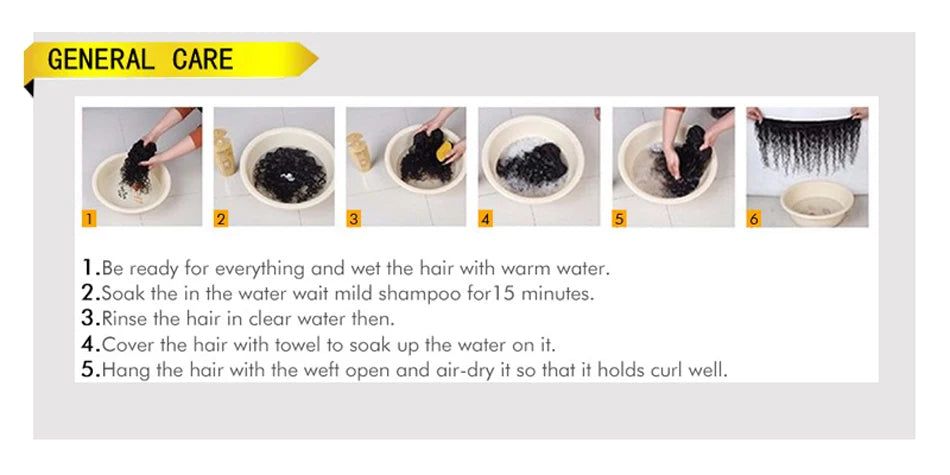 GENERAL CARE

1 2 3 4 5 6

1.Be ready for everything and wet the hair with warm water.
2.Soak the in the water wait mild shampoo for15 minutes.
3.Rinse the hair in clear water then.
4.Cover the hair with towel to soak up the water on it.
5.Hang the hair with the weft open and air-dry it so that it holds curl well.